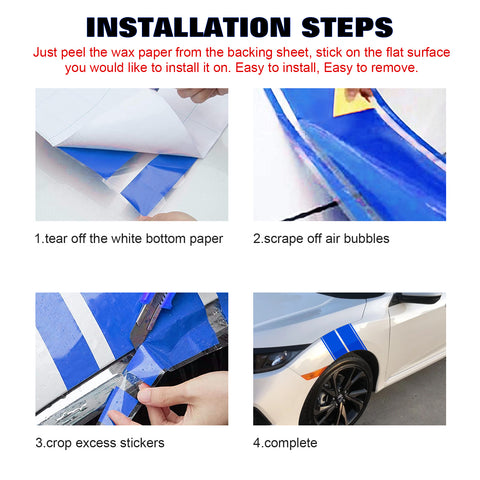 INSTALLATION STEPS

Just peel the wax paper from the backing sheet, stick on the flat surface you would like to install it on. Easy to install, Easy to remove.

1.tear off the white bottom paper

2.scrape off air bubbles

3.crop excess stickers

4.complete