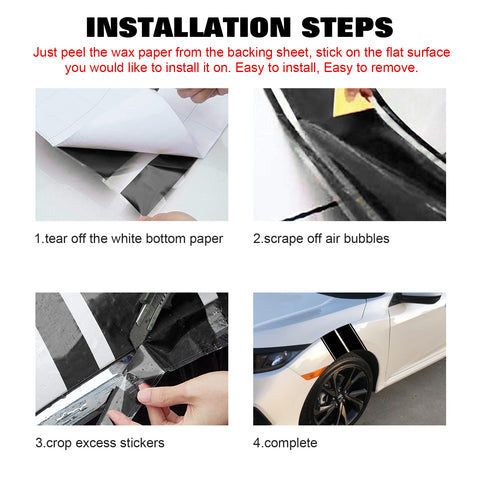 INSTALLATION STEPS

Just peel the wax paper from the backing sheet, stick on the flat surface you would like to install it on. Easy to install, Easy to remove.

1.tear off the white bottom paper

2.scrape off air bubbles

3.crop excess stickers

4.complete