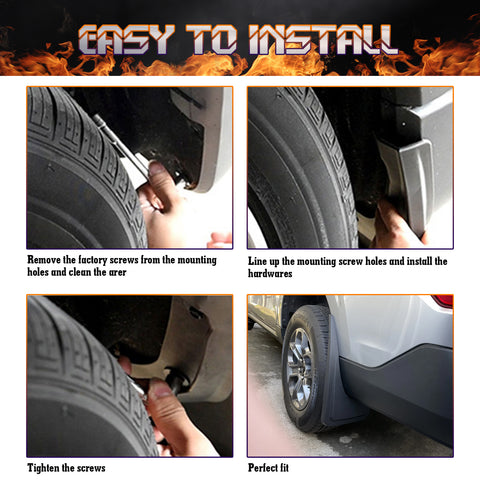 EASY TO INSTALL

Remove the factory screws from the mounting holes and clean the arer

Line up the mounting screw holes and install the hardwares

Tighten the screws

Perfect fit