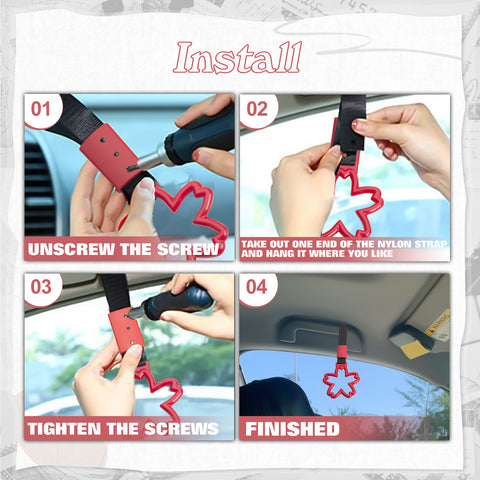 Install

01
UNSCREW THE SCREW

02
TAKE OUT ONE END OF THE NYLON STRAP AND HANG IT WHERE YOU LIKE

03
TIGHTEN THE SCREWS

04
FINISHED