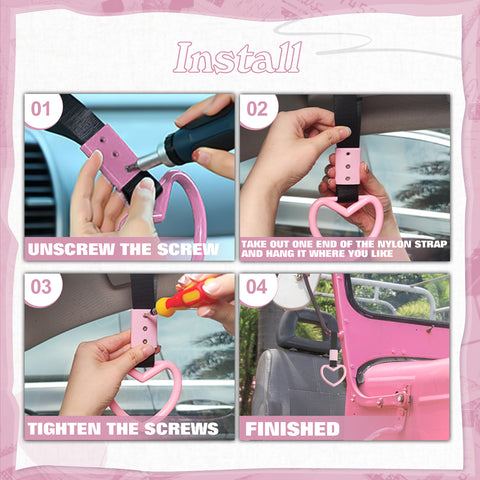 Install

01
UNSCREW THE SCREW

02
TAKE OUT ONE END OF THE NYLON STRAP AND HANG IT WHERE YOU LIKE

03
TIGHTEN THE SCREWS

04
FINISHED