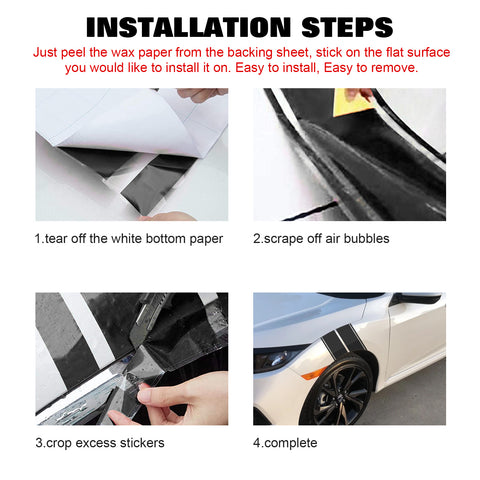 INSTALLATION STEPS

Just peel the wax paper from the backing sheet, stick on the flat surface you would like to install it on. Easy to install, Easy to remove.

1.tear off the white bottom paper

2.scrape off air bubbles

3.crop excess stickers

4.complete