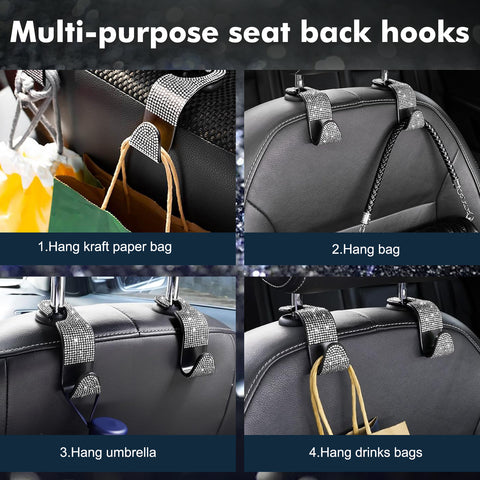 Multi-purpose seat back hooks

1.Hang kraft paper bag

2.Hang bag

3.Hang umbrella

4.Hang drinks bags