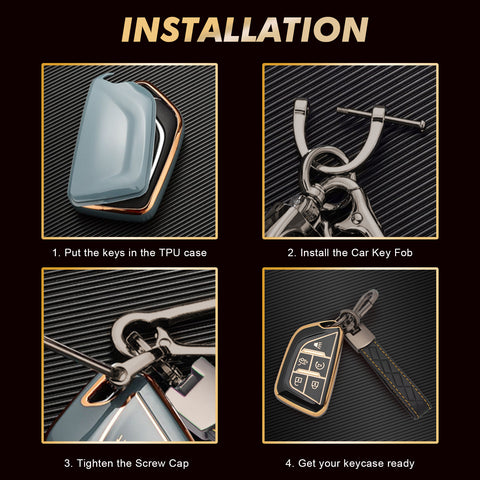 INSTALLATION

1. Put the keys in the TPU case

2. Install the Car Key Fob

3. Tighten the Screw Cap

4. Get your keycase ready