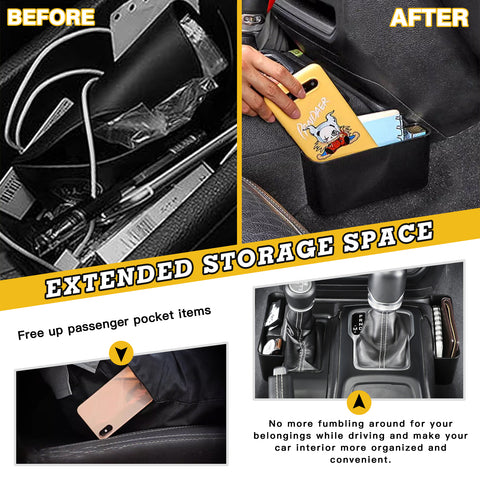 BEFORE

AFTER

PANDAER

EXTENDED STORAGE SPACE

Free up passenger pocket items

No more fumbling around for your belongings while driving and make your car interior more organized and convenient.