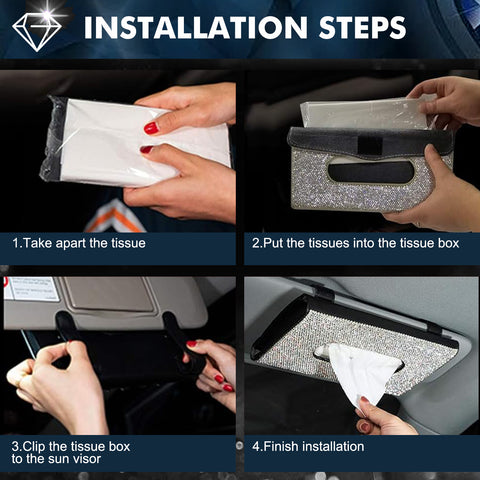 INSTALLATION STEPS

1.Take apart the tissue

2.Put the tissues into the tissue box

3.Clip the tissue box to the sun visor

4.Finish installation