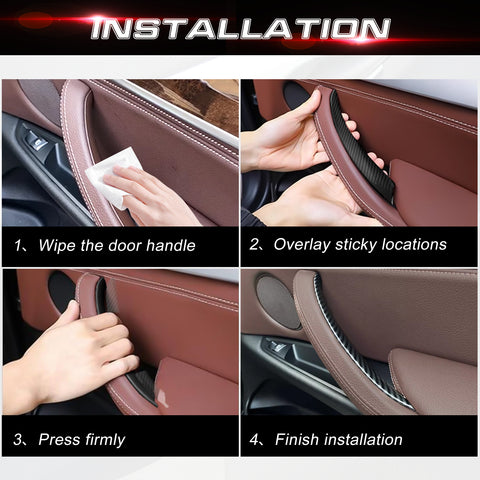 INSTALLATION

1、Wipe the door handle

2、Overlay sticky locations

3、Press firmly

4、Finish installation