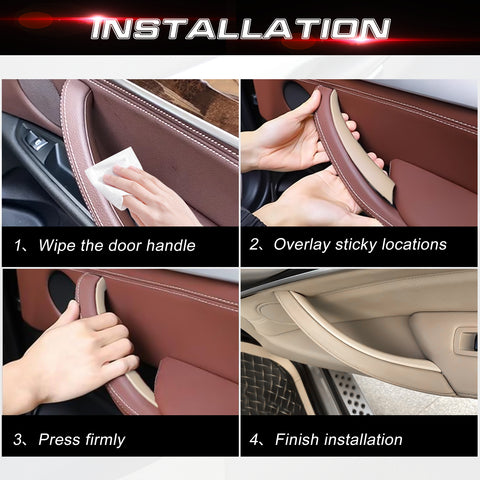 INSTALLATION

1、Wipe the door handle

2、Overlay sticky locations

3、Press firmly

4、Finish installation