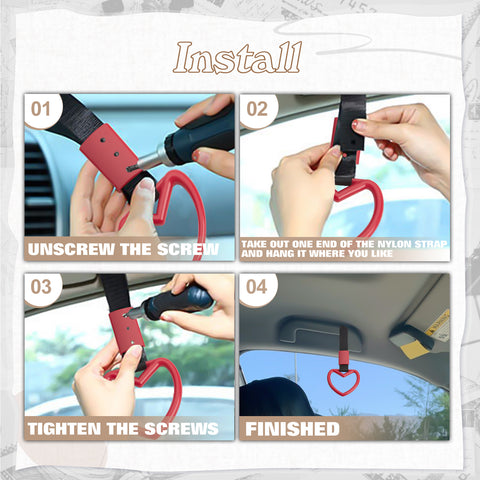 Install

01
UNSCREW THE SCREW

02
TAKE OUT ONE END OF THE NYLON STRAP AND HANG IT WHERE YOU LIKE

03
TIGHTEN THE SCREWS

04
FINISHED