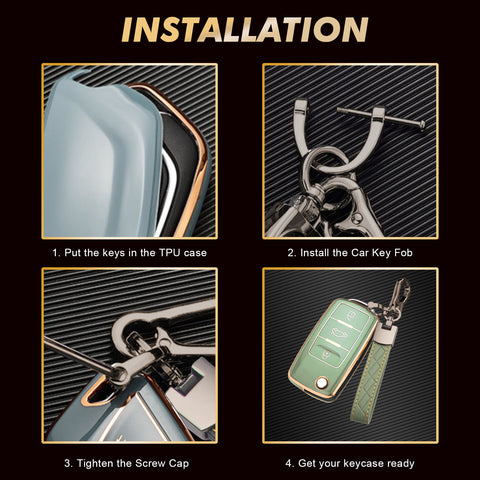 INSTALLATION

1. Put the keys in the TPU case

2. Install the Car Key Fob

3. Tighten the Screw Cap

4. Get your keycase ready