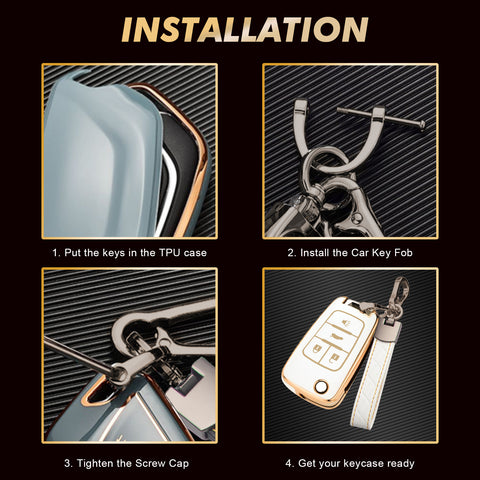 INSTALLATION

1. Put the keys in the TPU case

2. Install the Car Key Fob

3. Tighten the Screw Cap

4. Get your keycase ready