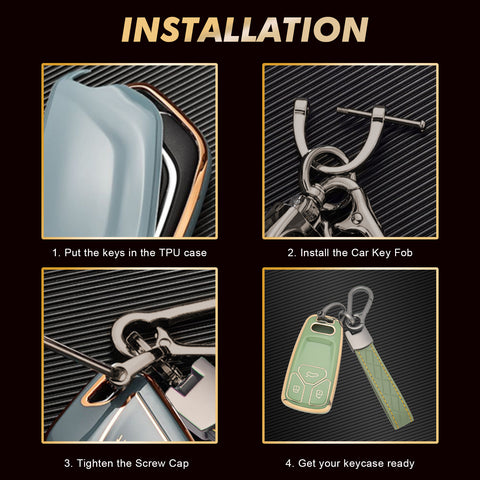 INSTALLATION

1. Put the keys in the TPU case

2. Install the Car Key Fob

3. Tighten the Screw Cap

4. Get your keycase ready