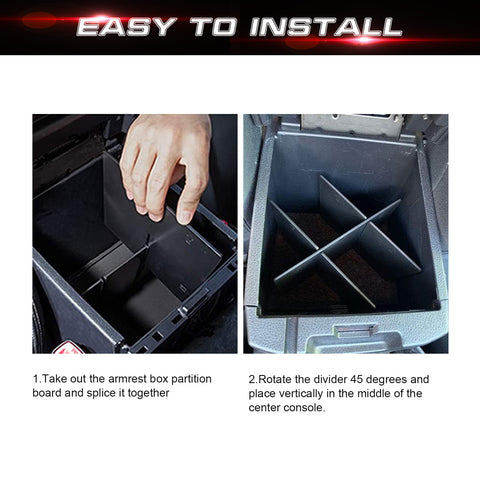 EASY TO INSTALL

1.Take out the armrest box partition board and splice it together

2.Rotate the divider 45 degrees and place vertically in the middle of the center console.