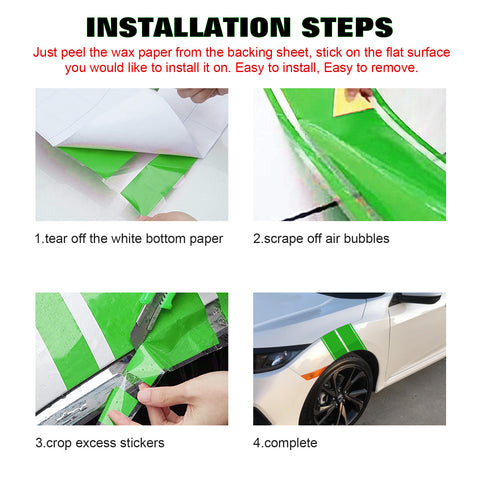 INSTALLATION STEPS

Just peel the wax paper from the backing sheet, stick on the flat surface you would like to install it on. Easy to install, Easy to remove.

1.tear off the white bottom paper

2.scrape off air bubbles

3.crop excess stickers

4.complete