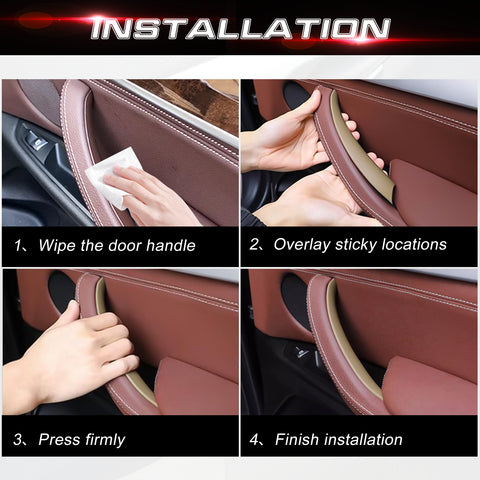 INSTALLATION

1、Wipe the door handle

2、Overlay sticky locations

3、Press firmly

4、Finish installation