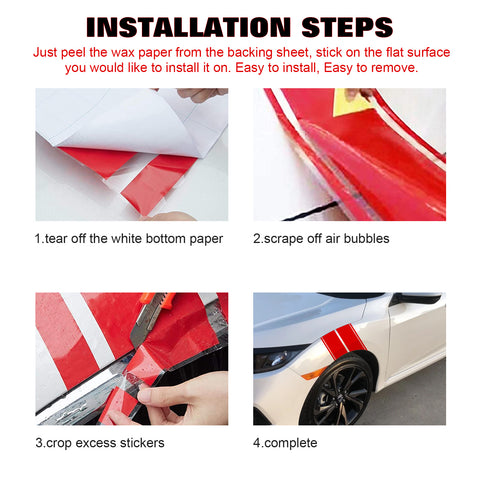 INSTALLATION STEPS

Just peel the wax paper from the backing sheet, stick on the flat surface you would like to install it on. Easy to install, Easy to remove.

1.tear off the white bottom paper

2.scrape off air bubbles

3.crop excess stickers

4.complete