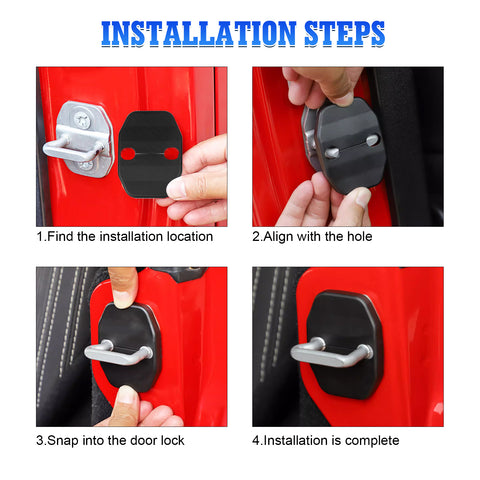 INSTALLATION STEPS

1.Find the installation location

2.Align with the hole

3.Snap into the door lock

4.Installation is complete