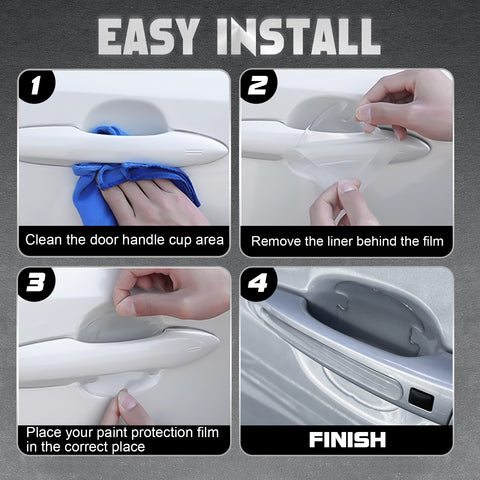 EASY INSTALL

1
Clean the door handle cup area

2
Remove the liner behind the film

3
Place your paint protection film in the correct place

4
FINISH