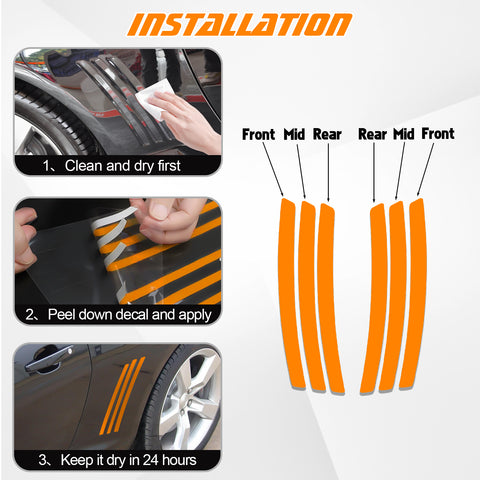 INSTALLATION

1、Clean and dry first

2、Peel down decal and apply

3、Keep it dry in 24 hours

Front Mid Rear Rear Mid Front