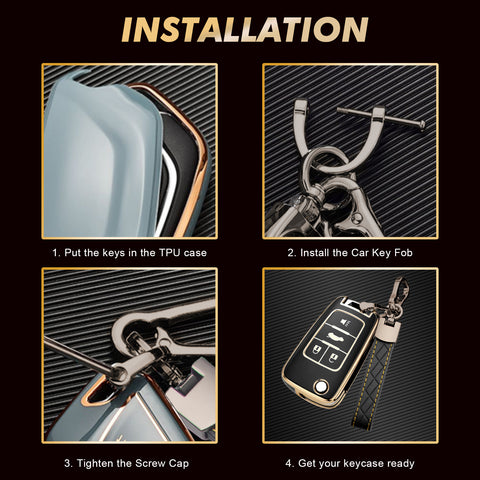 INSTALLATION

1. Put the keys in the TPU case

2. Install the Car Key Fob

3. Tighten the Screw Cap

4. Get your keycase ready