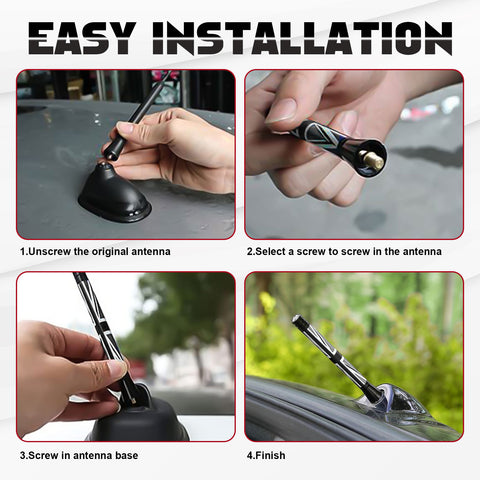 EASY INSTALLATION

1.Unscrew the original antenna

2.Select a screw to screw in the antenna

3.Screw in antenna base

4.Finish