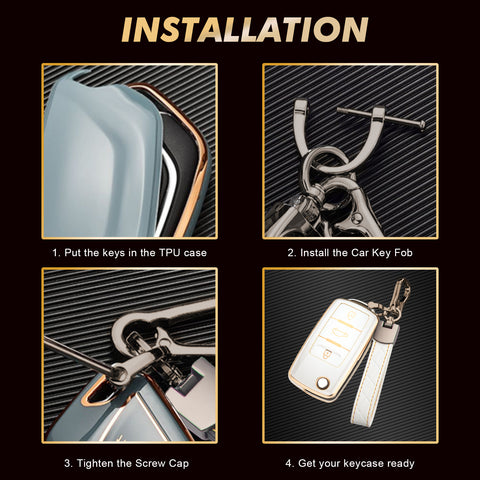 INSTALLATION

1. Put the keys in the TPU case

2. Install the Car Key Fob

3. Tighten the Screw Cap

4. Get your keycase ready