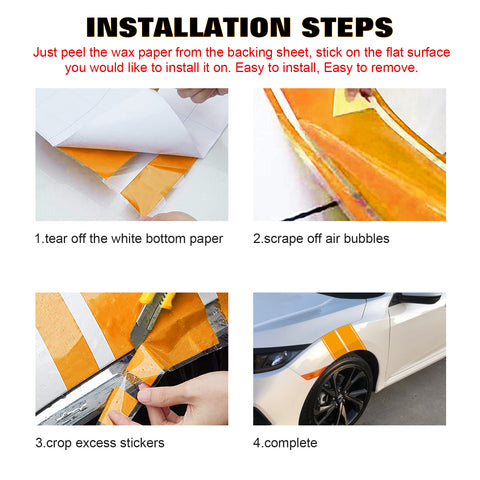 INSTALLATION STEPS

Just peel the wax paper from the backing sheet, stick on the flat surface you would like to install it on. Easy to install, Easy to remove.

1.tear off the white bottom paper

2.scrape off air bubbles

3.crop excess stickers

4.complete