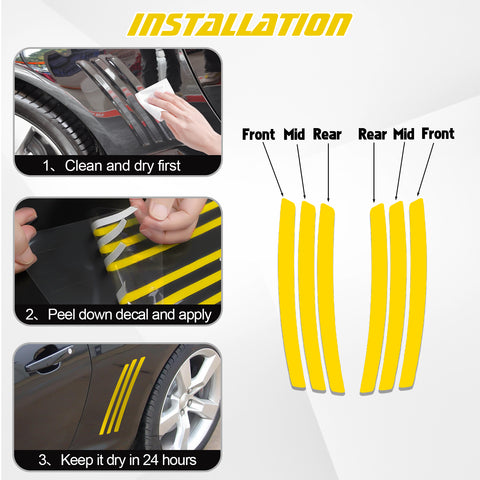 INSTALLATION

1、Clean and dry first

2、Peel down decal and apply

3、Keep it dry in 24 hours

Front Mid Rear Rear Mid Front