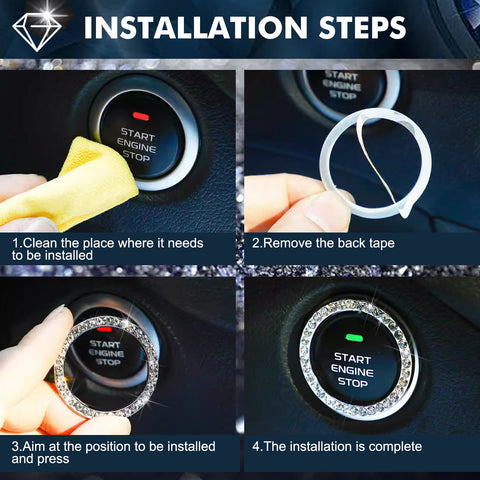 INSTALLATION STEPS

START ENGINE STOP

1.Clean the place where it needs to be installed

START ENGINE STOP

2.Remove the back tape

START ENGINE STOP

3.Aim at the position to be installed and press

START ENGINE STOP

4.The installation is complete