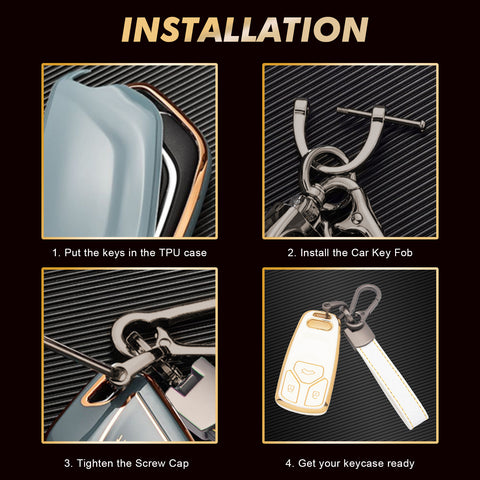 INSTALLATION

1. Put the keys in the TPU case

2. Install the Car Key Fob

3. Tighten the Screw Cap

4. Get your keycase ready