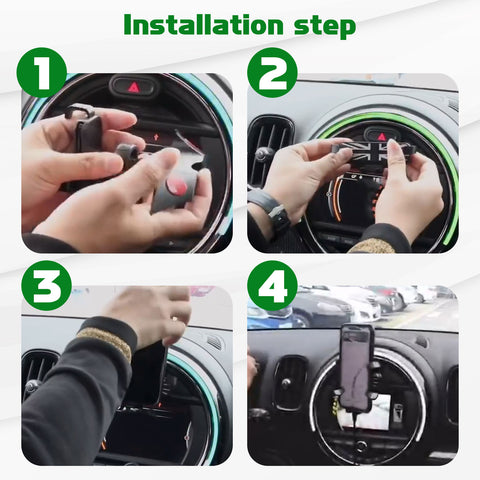 Installation step

1

2

3

4