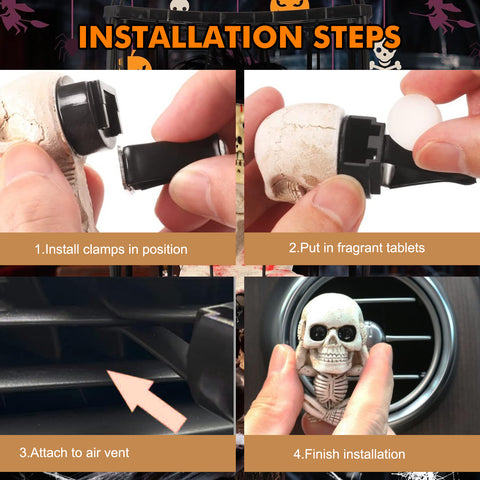 INSTALLATION STEPS

1.Install clamps in position

2.Put in fragrant tablets

3.Attach to air vent

4.Finish installation