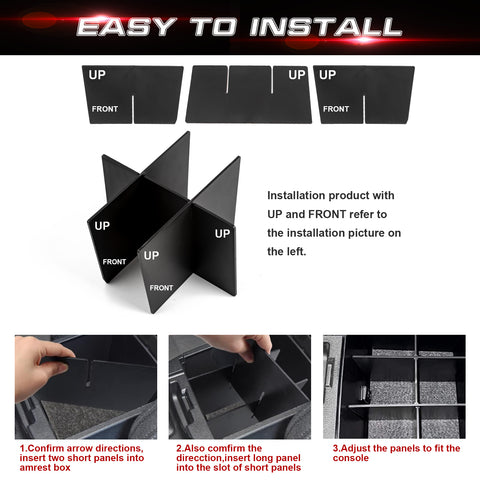 EASY TO INSTALL

UP
FRONT

UP

UP
FRONT

UP
FRONT
UP
UP
FRONT

Installation product with UP and FRONT refer to the installation picture on the left.

1.Confirm arrow directions, insert two short panels into amrest box

2.Also comfirm the direcction,insert long panel into the slot of short panels

3.Adjust the panels to fit the console