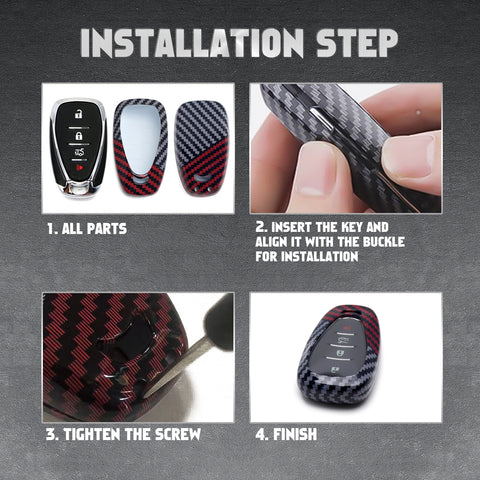 INSTALLATION STEP

1. ALL PARTS

2. INSERT THE KEY AND ALIGN IT WITH THE BUCKLE FOR INSTALLATION

3. TIGHTEN THE SCREW

4. FINISH