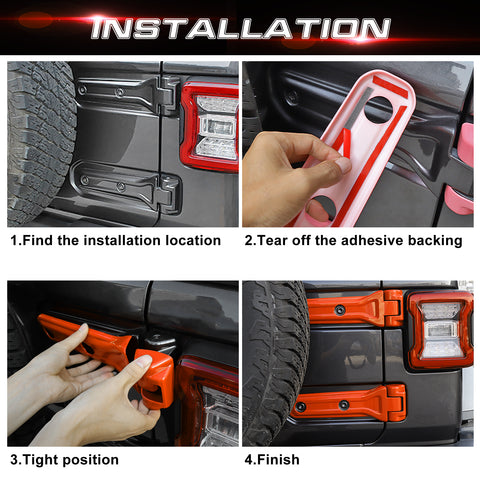 INSTALLATION

1.Find the installation location

2.Tear off the adhesive backing

3.Tight position

4.Finish