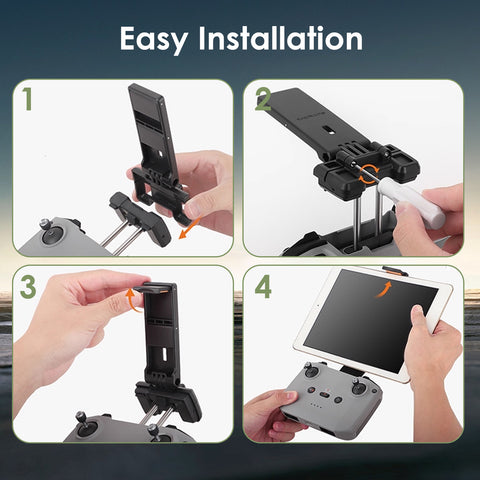 Easy Installation

1

2

3

4