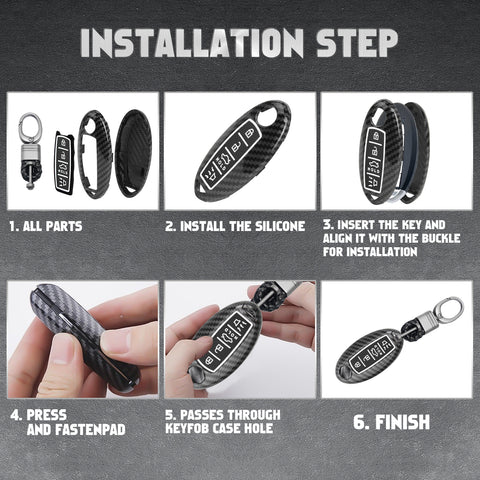 INSTALLATION STEP

1. ALL PARTS

2. INSTALL THE SILICONE

3. INSERT THE KEY AND ALIGN IT WITH THE BUCKLE FOR INSTALLATION

4. PRESS AND FASTENPAD

5. PASSES THROUGH KEYFOB CASE HOLE

6. FINISH