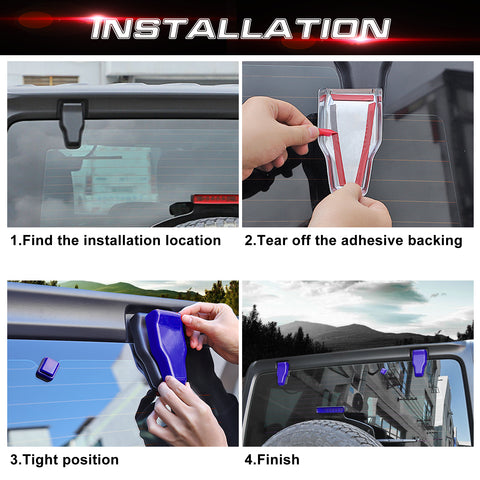 INSTALLATION

1.Find the installation location

2.Tear off the adhesive backing

3.Tight position

4.Finish