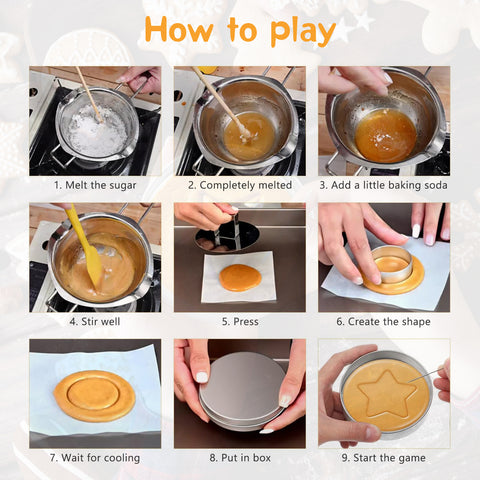 How to play

1. Melt the sugar

2. Completely melted

3. Add a little baking soda

4. Stir well

5. Press

6. Create the shape

7. Wait for cooling

8. Put in box

9. Start the game