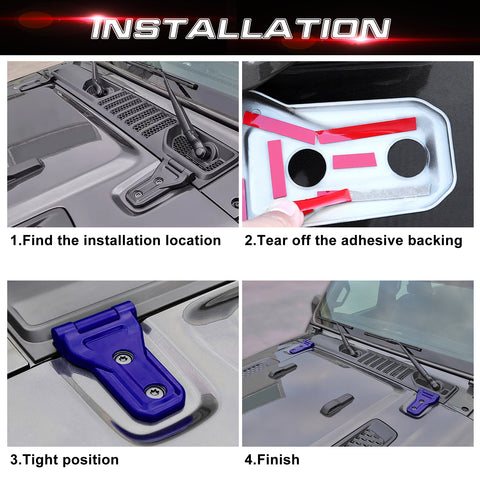 INSTALLATION

1.Find the installation location

2.Tear off the adhesive backing

3.Tight position

4.Finish