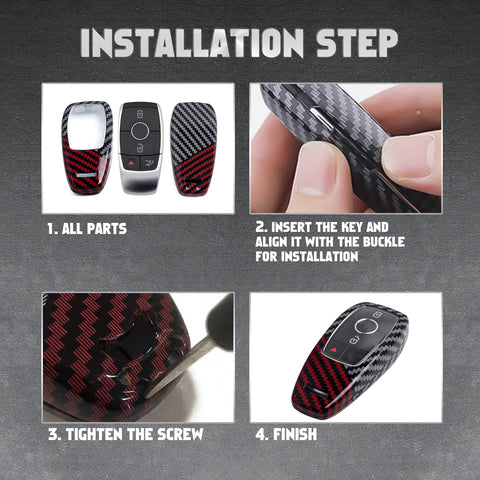 INSTALLATION STEP

1. ALL PARTS

2. INSERT THE KEY AND ALIGN IT WITH THE BUCKLE FOR INSTALLATION

3. TIGHTEN THE SCREW

4. FINISH