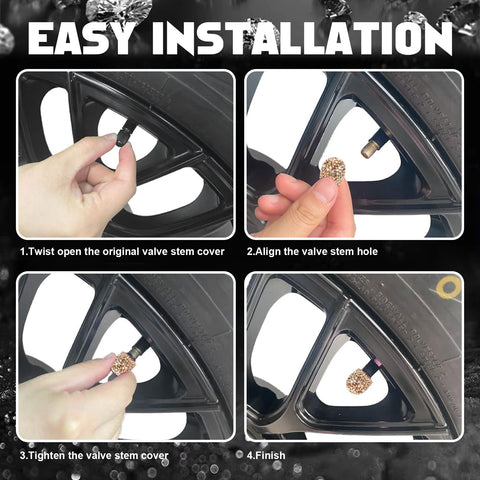 EASY INSTALLATION

1.Twist open the original valve stem cover

2.Align the valve stem hole

3.Tighten the valve stem cover

4.Finish