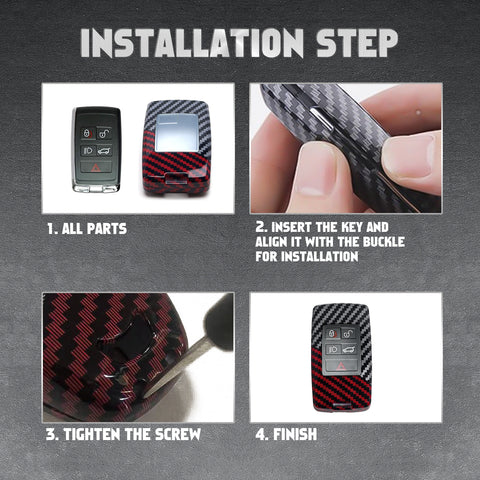 INSTALLATION STEP

1. ALL PARTS

2. INSERT THE KEY AND ALIGN IT WITH THE BUCKLE FOR INSTALLATION

3. TIGHTEN THE SCREW

4. FINISH