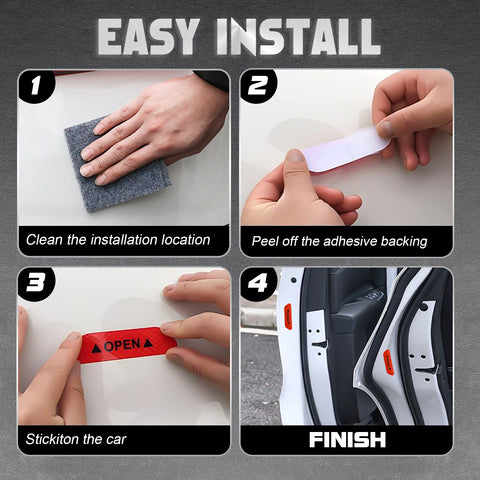 EASY INSTALL

1

Clean the installation location

2

Peel off the adhesive backing

3

▲OPEN▲

Stickiton the car

4

FINISH