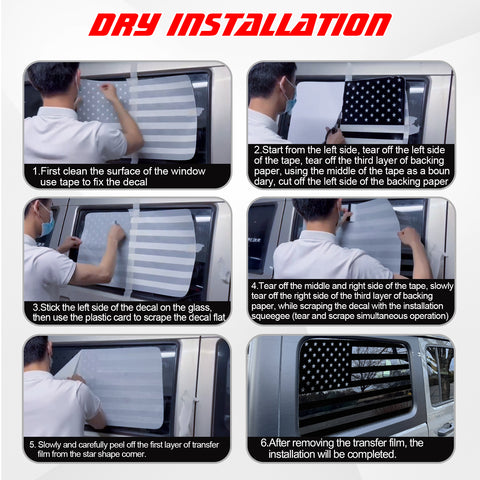 DRY INSTALLATION

1.First clean the surface of the window use tape to fix the decal

2.Start from the left side, tear off the left side of the tape, tear off the third layer of backing paper, using the middle of the tape as a boun dary, cut off the left side of the backing paper

3.Stick the left side of the decal on the glass, then use the plastic card to scrape the decal flat

4.Tear off the middle and right side of the tape, slowly tear off the right side of the third layer of backing paper, while scraping the decal with the installation squeegee (tear and scrape simultaneous operation)

5. Slowly and carefully peel off the first layer of transfer film from the star shape corner.

6.After removing the transfer film, the installation will be completed.