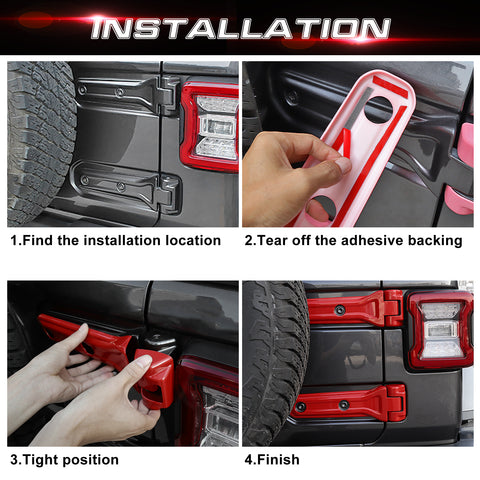 INSTALLATION

1.Find the installation location

2.Tear off the adhesive backing

3.Tight position

4.Finish