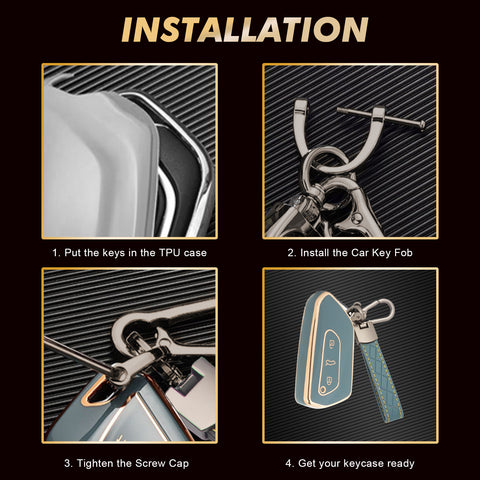 INSTALLATION

1. Put the keys in the TPU case

2. Install the Car Key Fob

3. Tighten the Screw Cap

4. Get your keycase ready