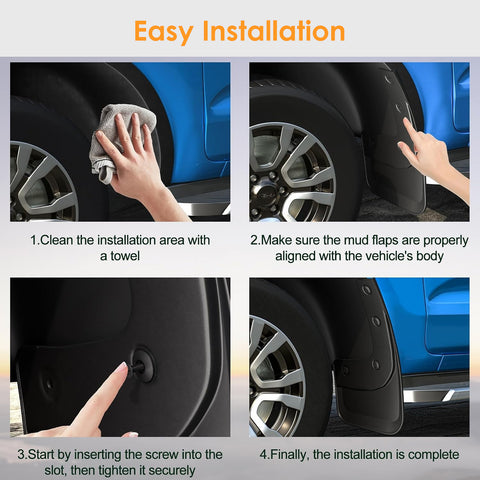 Easy Installation

1.Clean the installation area with a towel

2.Make sure the mud flaps are properly aligned with the vehicle's body

3.Start by inserting the screw into the slot, then tighten it securely

4.Finally, the installation is complete