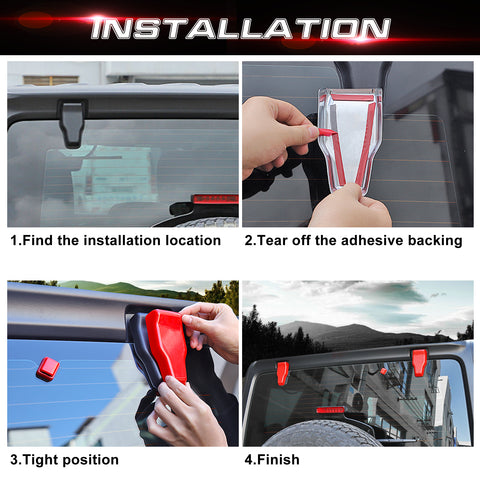 INSTALLATION

1.Find the installation location

2.Tear off the adhesive backing

3.Tight position

4.Finish