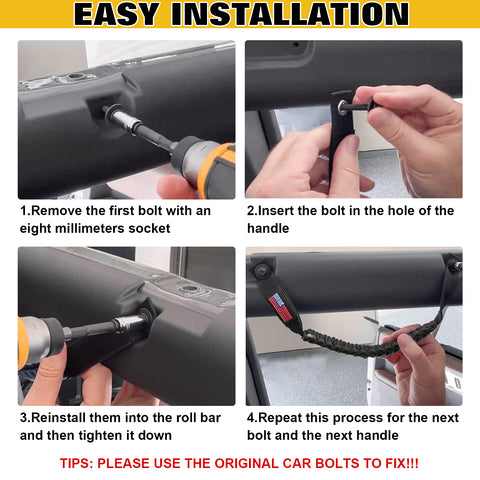 EASY INSTALLATION

1.Remove the first bolt with an eight millimeters socket

2.Insert the bolt in the hole of the handle

3.Reinstall them into the roll bar and then tighten it down

4.Repeat this process for the next bolt and the next handle

TIPS: PLEASE USE THE ORIGINAL CAR BOLTS TO FIX!!!